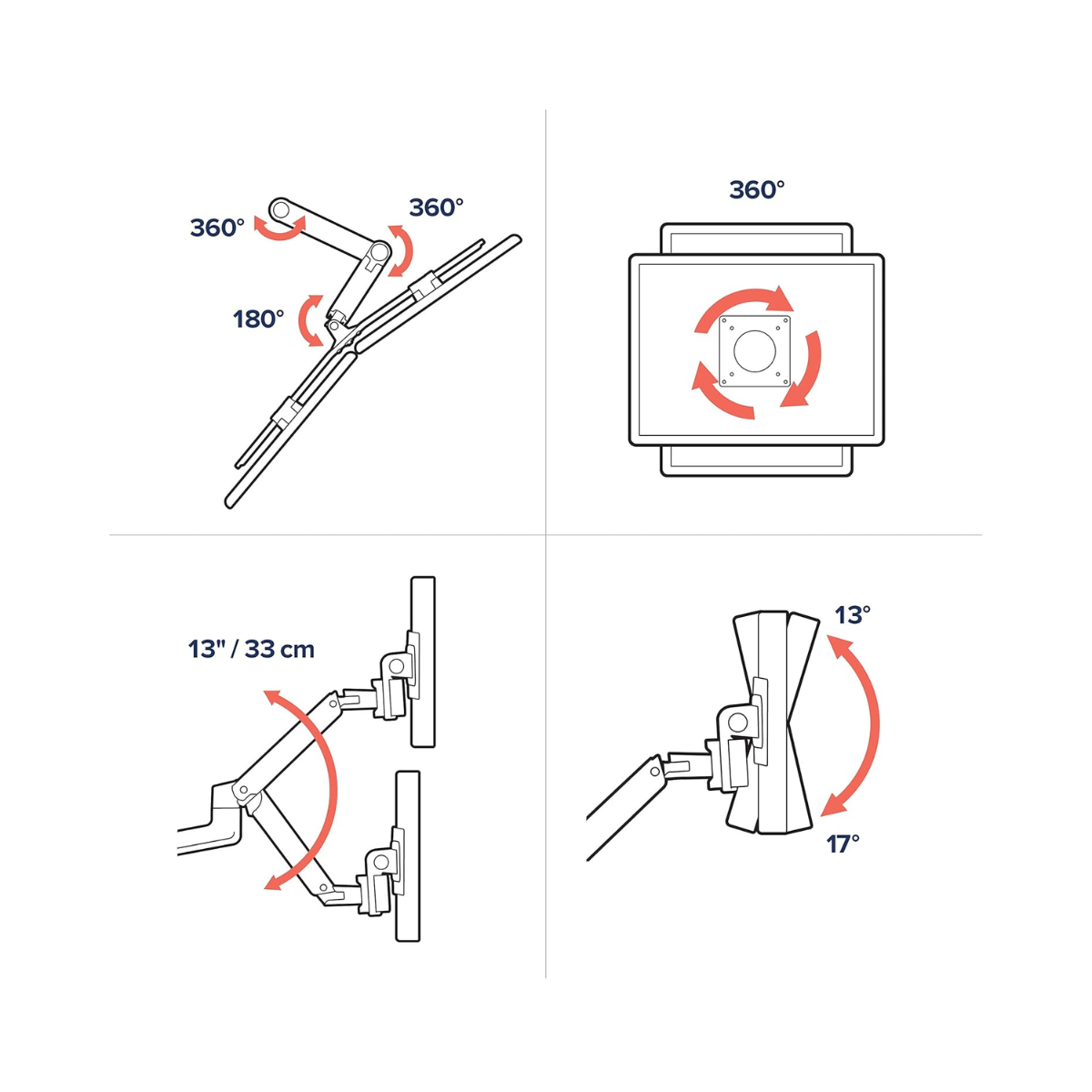 360°

360°

180°

360°

13" / 33 cm

13°

17°