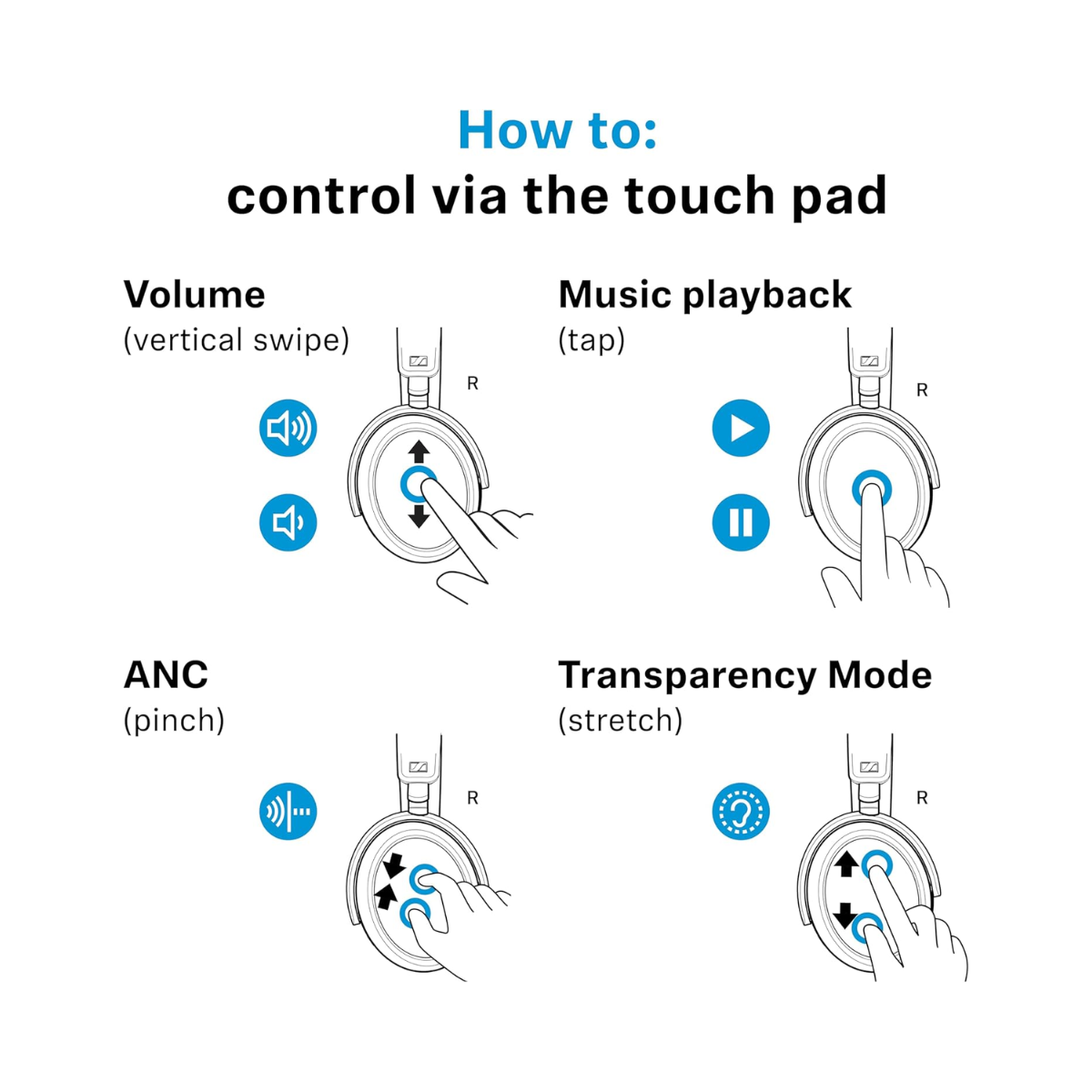 How to:
control via the touch pad

Volume
(vertical swipe)

R

Music playback
(tap)

R

ANC
(pinch)

R

Transparency Mode
(stretch)

R