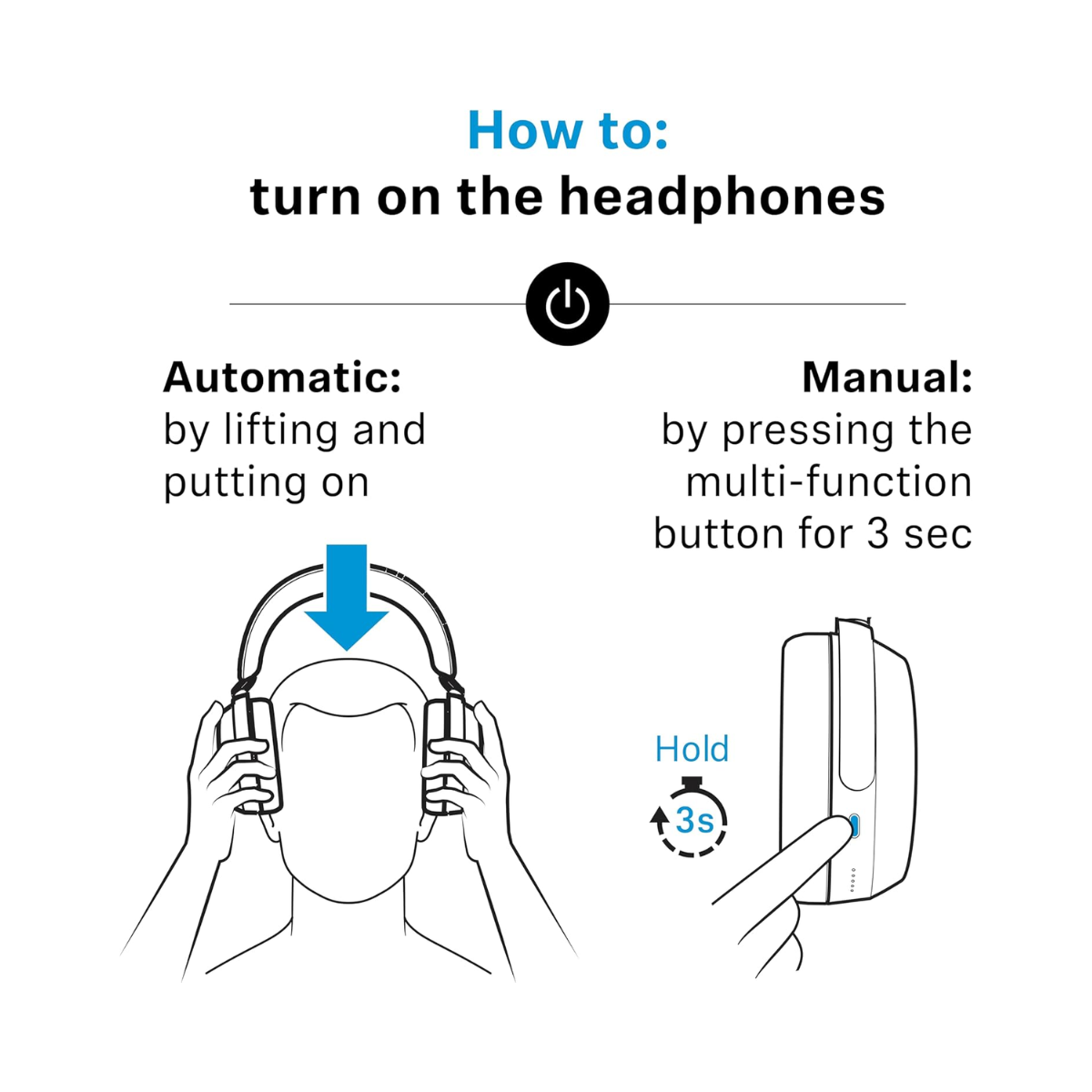 How to:
turn on the headphones

Automatic:
by lifting and putting on

Manual:
by pressing the multi-function button for 3 sec

Hold
3s